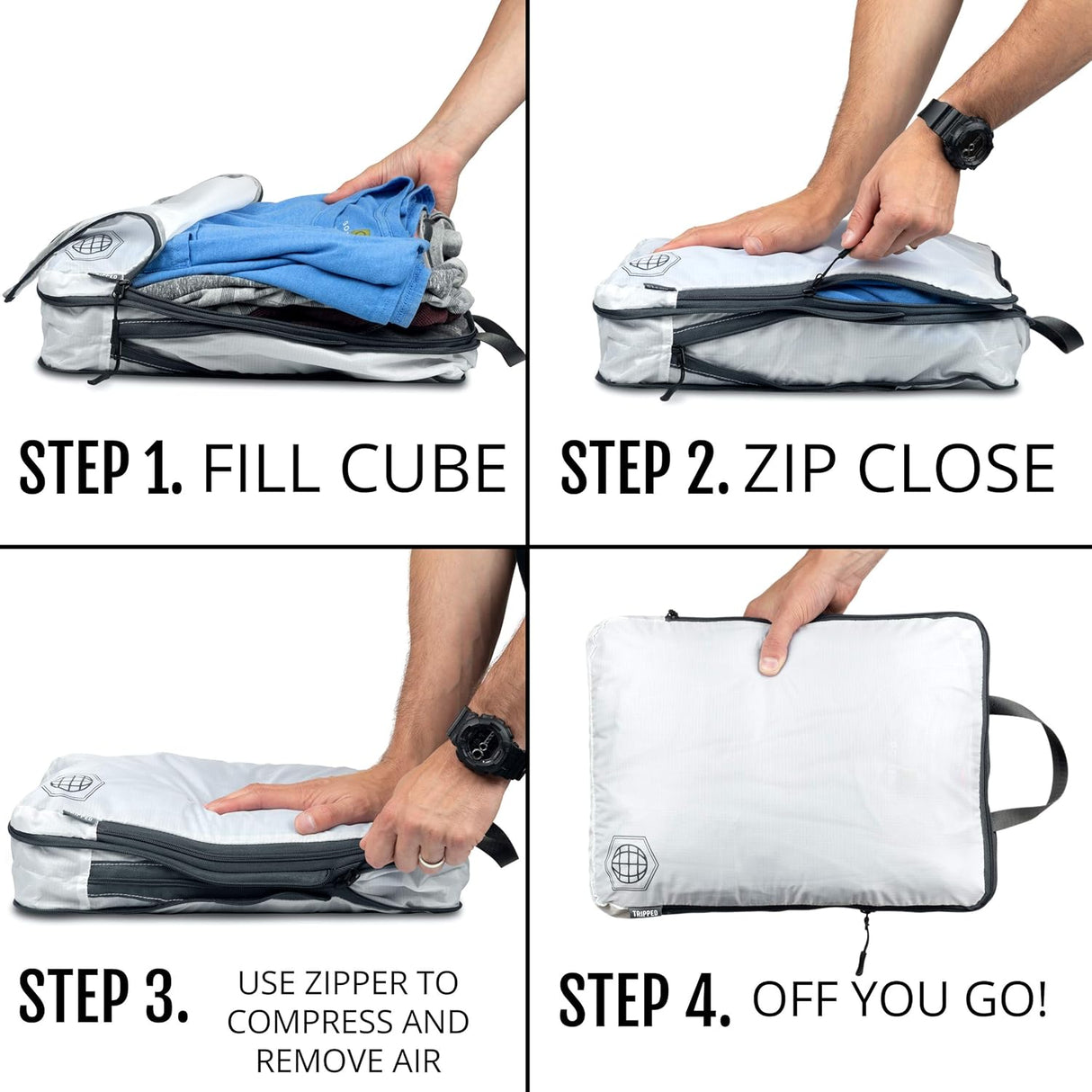 STEP 1. FILL CUBE

STEP 2. ZIP CLOSE

STEP 3. USE ZIPPER TO COMPRESS AND REMOVE AIR

TRIPPED

STEP 4. OFF YOU GO!